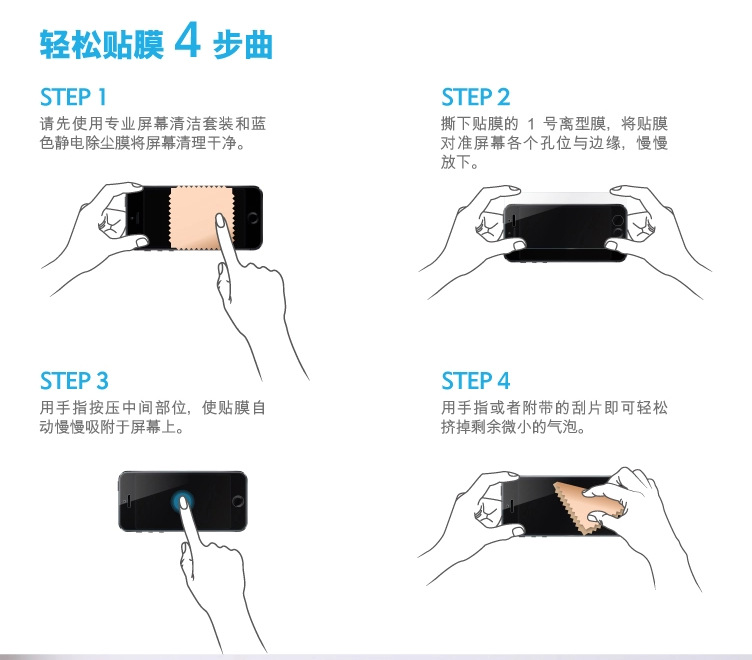 轻松贴膜 4 步曲

STEP 1
请先使用专业屏幕清洁套装和蓝色静电除尘膜将屏幕清理干净。

STEP 2
撕下贴膜的 1 号离型膜，将贴膜对准屏幕各个孔位与边缘，慢慢放下。

STEP 3
用手指按压中间部位，使贴膜自动慢慢吸附于屏幕上。

STEP 4
用手指或者附带的刮片即可轻松挤掉剩余微小的气泡。