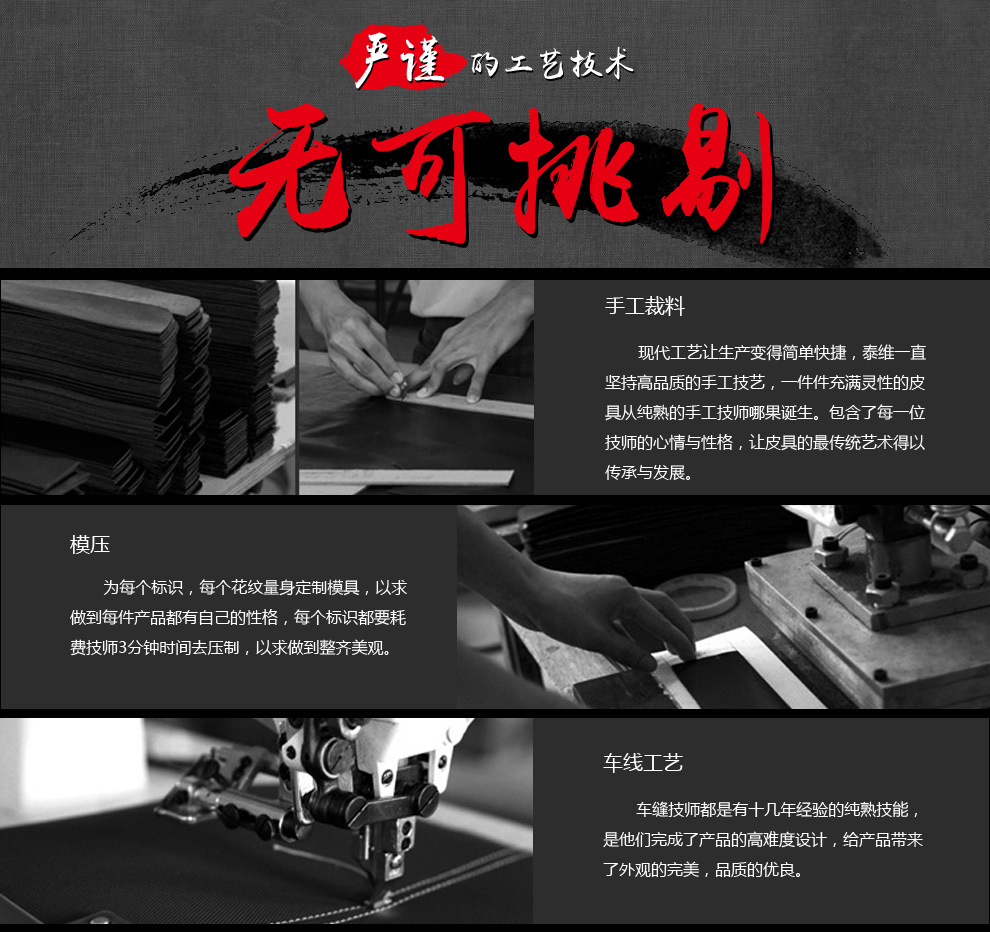 严谨的工艺技术

无可挑剔

手工裁料

现代工艺让生产变得简单快捷，泰维一直坚持高品质的手工技艺，一件件充满灵性的皮具从纯熟的手工技师哪果诞生。包含了每一位技师的心情与性格，让皮具的最传统艺术得以传承与发展。

模压

为每个标识，每个花纹量身定制模具，以求做到每件产品都有自己的性格，每个标识都要耗费技师3分钟时间去压制，以求做到整齐美观。

车线工艺

车缝技师都是有十几年经验的纯熟技能，是他们完成了产品的高难度设计，给产品带来了外观的完美，品质的优良。