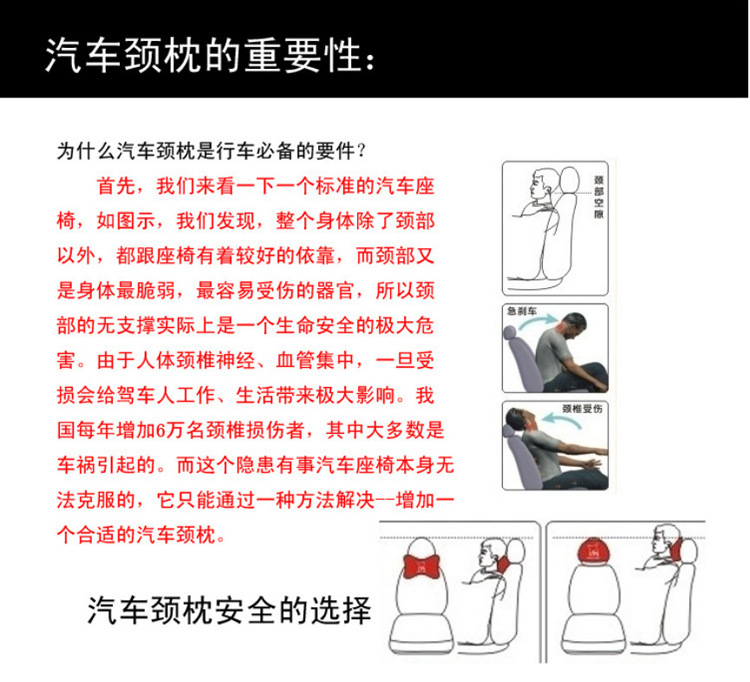 汽车颈枕的重要性：

为什么汽车颈枕是行车必备的要件？

首先，我们来看一下一个标准的汽车座椅，如图示，我们发现，整个身体除了颈部以外，都跟座椅有着较好的依靠，而颈部又是身体最脆弱，最容易受伤的器官，所以颈部的无支撑实际上是一个生命安全的极大危害。由于人体颈椎神经、血管集中，一旦受损会给驾车人工作、生活带来极大影响。我国每年增加6万名颈椎损伤者，其中大多数是车祸引起的。而这个隐患有事汽车座椅本身无法克服的，它只能通过一种方法解决--增加一个合适的汽车颈枕。

颈部空隙

急刹车

颈椎受伤

汽车颈枕安全的选择