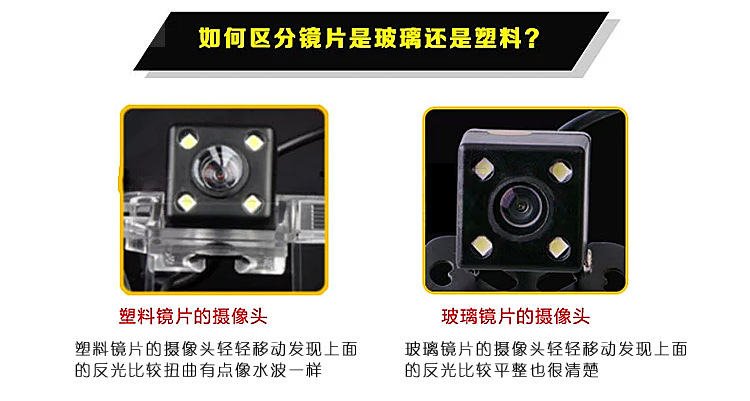 如何区分镜片是玻璃还是塑料？

塑料镜片的摄像头

塑料镜片的摄像头轻轻移动发现上面的反光比较扭曲有点像水波一样

玻璃镜片的摄像头

玻璃镜片的摄像头轻轻移动发现上面的反光比较平整也很清楚