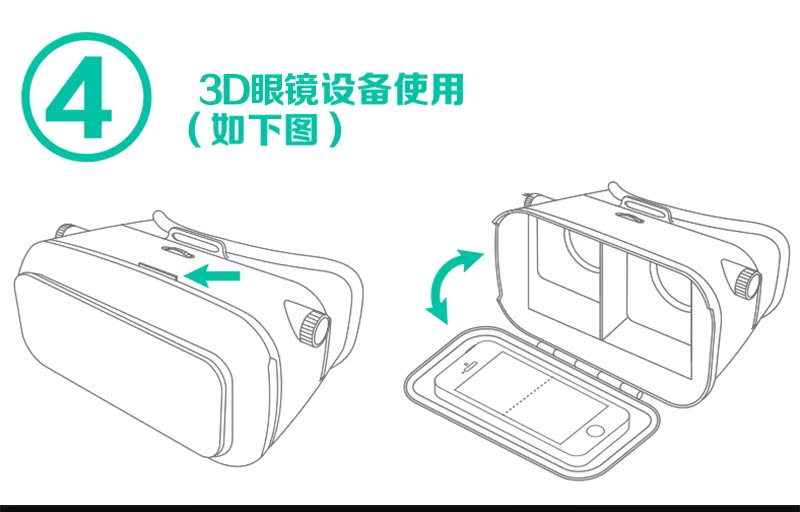 ④ 3D眼镜设备使用
（如下图）