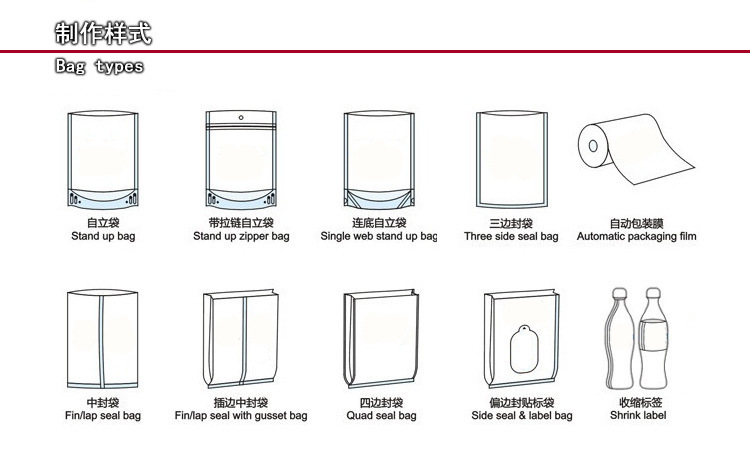 制作样式
Bag types

自立袋
Stand up bag

带拉链自立袋
Stand up zipper bag

连底自立袋
Single web stand up bag

三边封袋
Three side seal bag

自动包装膜
Automatic packaging film

中封袋
Fin/lap seal bag

插边中封袋
Fin/lap seal with gusset bag

四边封袋
Quad seal bag

偏边封贴标袋
Side seal & label bag

收缩标签
Shrink label