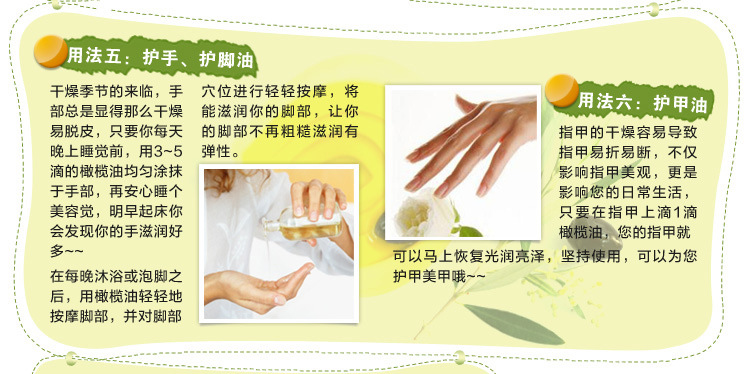 用法五：护手、护脚油

干燥季节的来临，手部总是显得那么干燥易脱皮，只要你每天晚上睡觉前，用3~5滴的橄榄油均匀涂抹于手部，再安心睡个美容觉，明早起床你会发现你的手滋润好多~~

在每晚沐浴或泡脚之后，用橄榄油轻轻地按摩脚部，并对脚部穴位进行轻轻按摩，将能滋润你的脚部，让你的脚部不再粗糙滋润有弹性。

用法六：护甲油

指甲的干燥容易导致指甲易折易断，不仅影响指甲美观，更是影响您的日常生活，只要在指甲上滴1滴橄榄油，您的指甲就可以马上恢复光润亮泽，坚持使用，可以为您护甲美甲哦~~