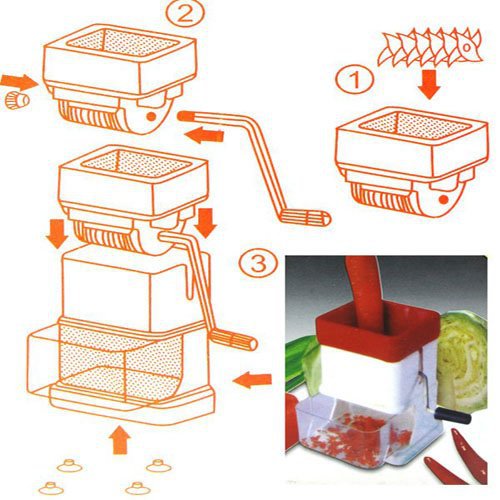 2

1

3