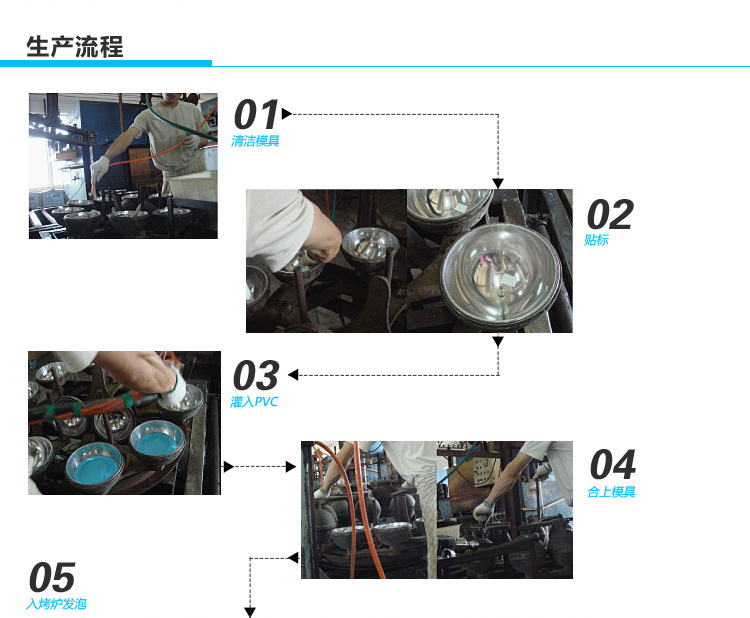 生产流程

01
清洁模具

02
贴标

03
灌入PVC

04
合上模具

05
入烤炉发泡