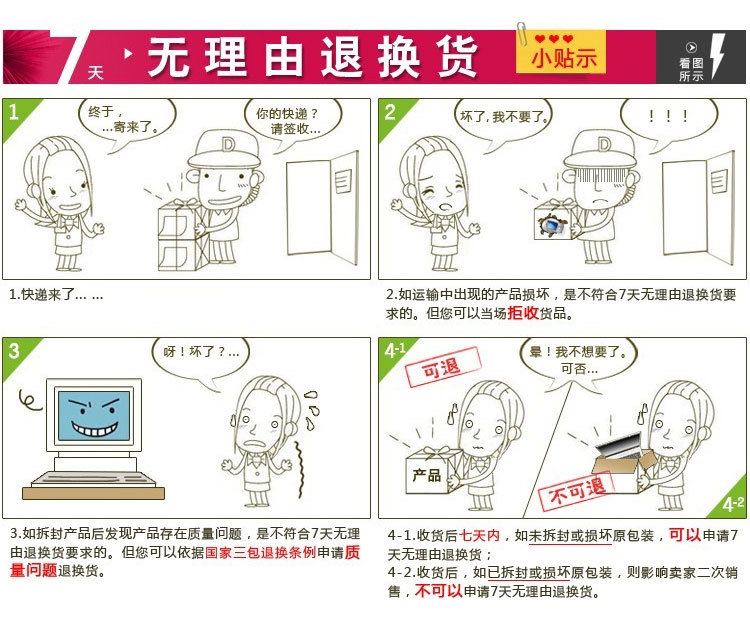 7天 无理由退换货

小贴示

看图所示

1

终于，...寄来了。

你的快递？请签收...

D

1.快递来了... ...

2

坏了，我不要了。

！！！

D

2.如运输中出现的产品损坏，是不符合7天无理由退换货要求的。但您可以当场拒收货品。

3

呀！坏了？...

3.如拆封产品后发现产品存在质量问题，是不符合7天无理由退换货要求的。但您可以依据国家三包退换条例申请质量问题退换货。

4-1

可退

晕！我不想要了。可否...

产品

不可退

4-2

4-1.收货后七天内，如未拆封或损坏原包装，可以申请7天无理由退换货；

4-2.收货后，如已拆封或损坏原包装，则影响卖家二次销售，不可以申请7天无理由退换货。