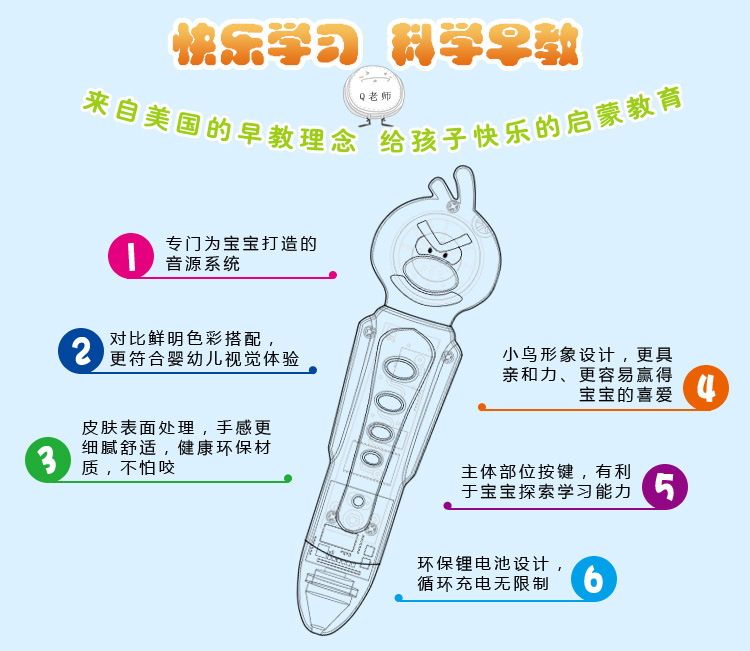 快乐学习 科学早教

Q老师

来自美国的早教理念 给孩子快乐的启蒙教育

1 专门为宝宝打造的音源系统

2 对比鲜明色彩搭配，更符合婴幼儿视觉体验

3 皮肤表面处理，手感更细腻舒适，健康环保材质，不怕咬

小鸟形象设计，更具亲和力、更容易赢得宝宝的喜爱 4

主体部位按键，有利于宝宝探索学习能力 5

环保锂电池设计，循环充电无限制 6